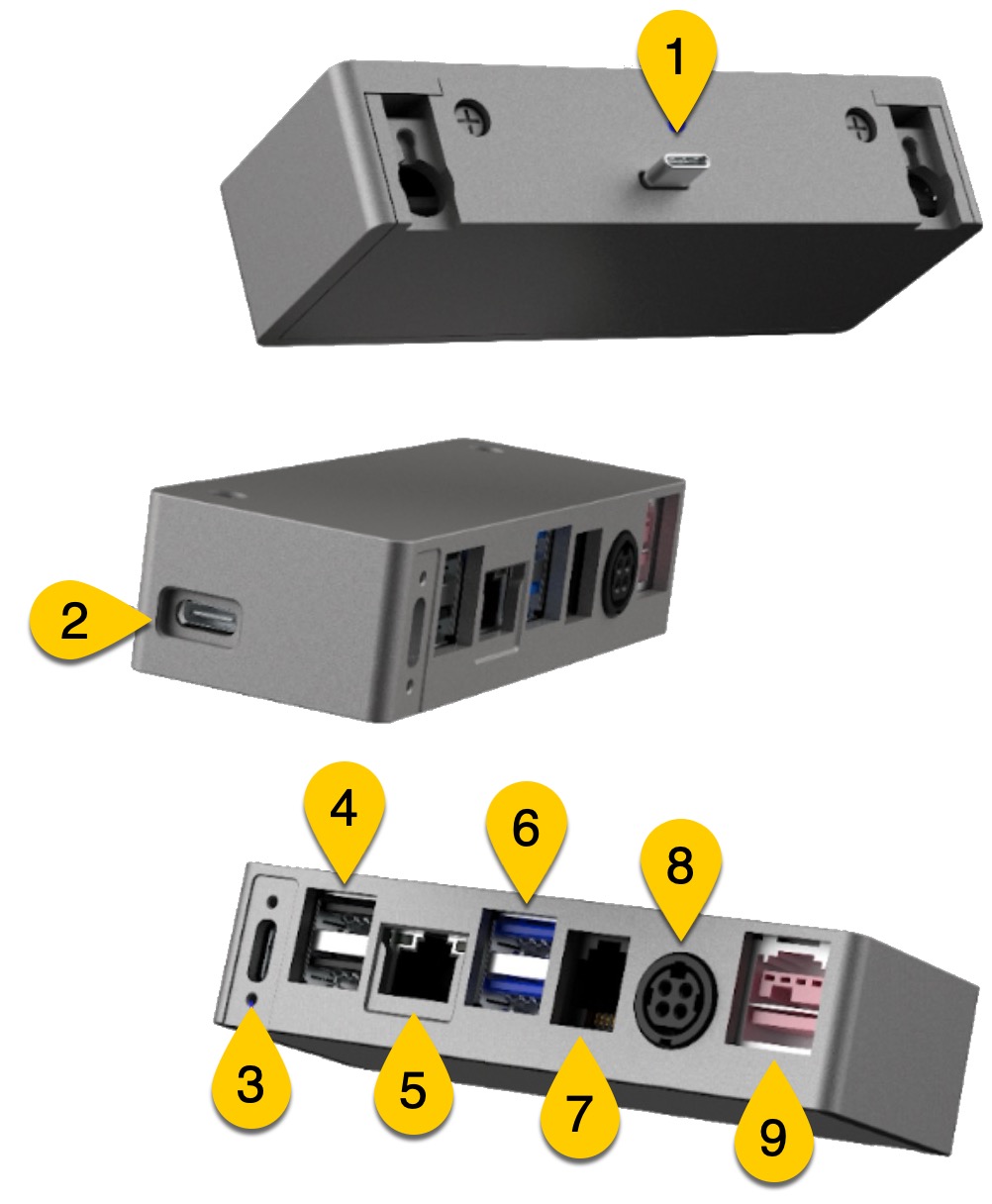 1

2

4
6
8
3
5
7
9